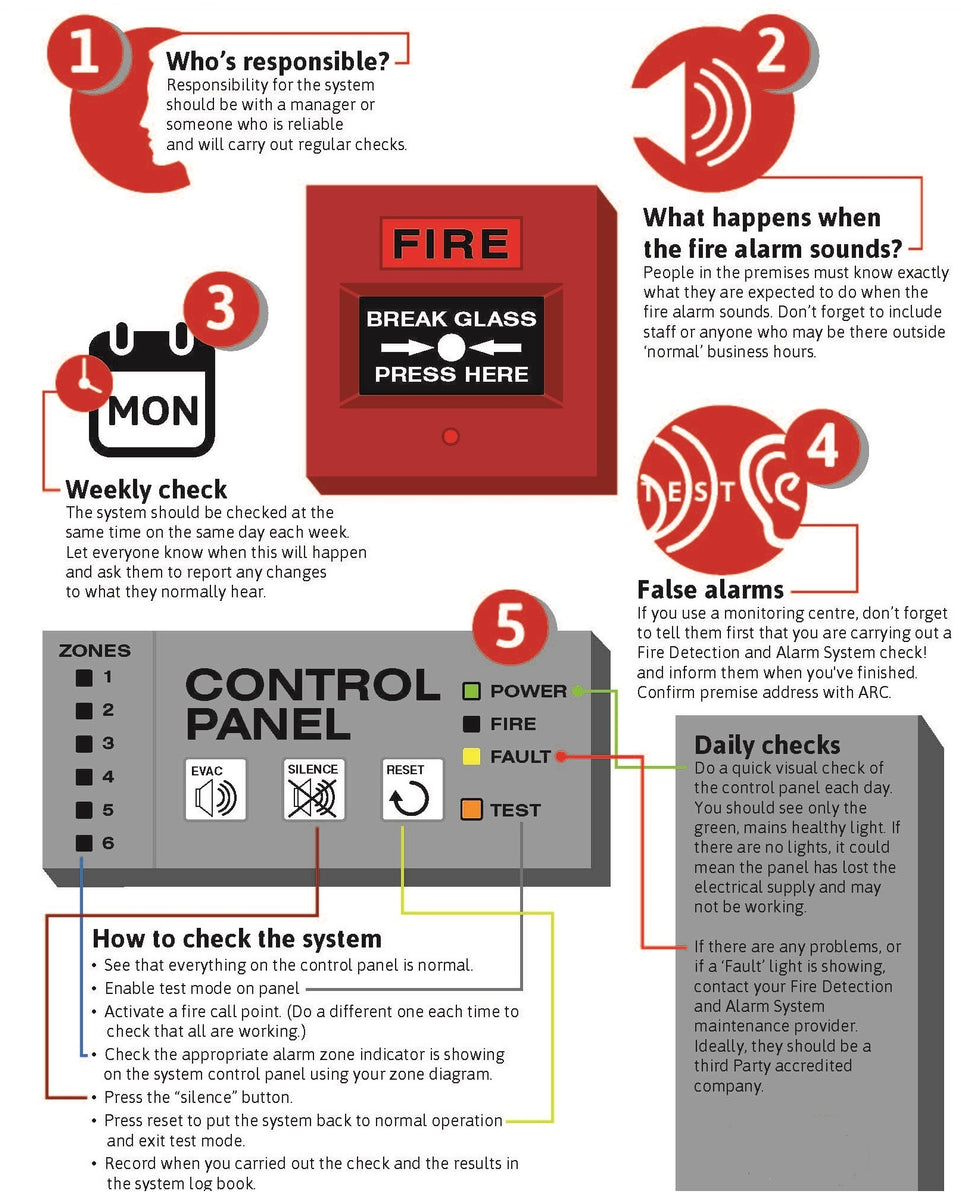 1

Who's responsible?
Responsibility for the system should be with a manager or someone who is reliable and will carry out regular checks.

2

What happens when the fire alarm sounds?
People in the premises must know exactly what they are expected to do when the fire alarm sounds. Don't forget to include staff or anyone who may be there outside 'normal' business hours.

FIRE
BREAK GLASS
PRESS HERE

3

MON

Weekly check
The system should be checked at the same time on the same day each week. Let everyone know when this will happen and ask them to report any changes to what they normally hear.

TEST

4

False alarms
If you use a monitoring centre, don't forget to tell them first that you are carrying out a Fire Detection and Alarm System check! and inform them when you've finished. Confirm premise address with ARC.

5

ZONES
1
2
3
4
5
6

CONTROL PANEL

EVAC
SILENCE
RESET

POWER
FIRE
FAULT
TEST

Daily checks
Do a quick visual check of the control panel each day. You should see only the green, mains healthy light. If there are no lights, it could mean the panel has lost the electrical supply and may not be working.

If there are any problems, or if a 'Fault' light is showing, contact your Fire Detection and Alarm System maintenance provider. Ideally, they should be a third Party accredited company.

How to check the system
• See that everything on the control panel is normal.
• Enable test mode on panel
• Activate a fire call point. (Do a different one each time to check that all are working.)
• Check the appropriate alarm zone indicator is showing on the system control panel using your zone diagram.
• Press the "silence" button.
• Press reset to put the system back to normal operation and exit test mode.
• Record when you carried out the check and the results in the system log book.